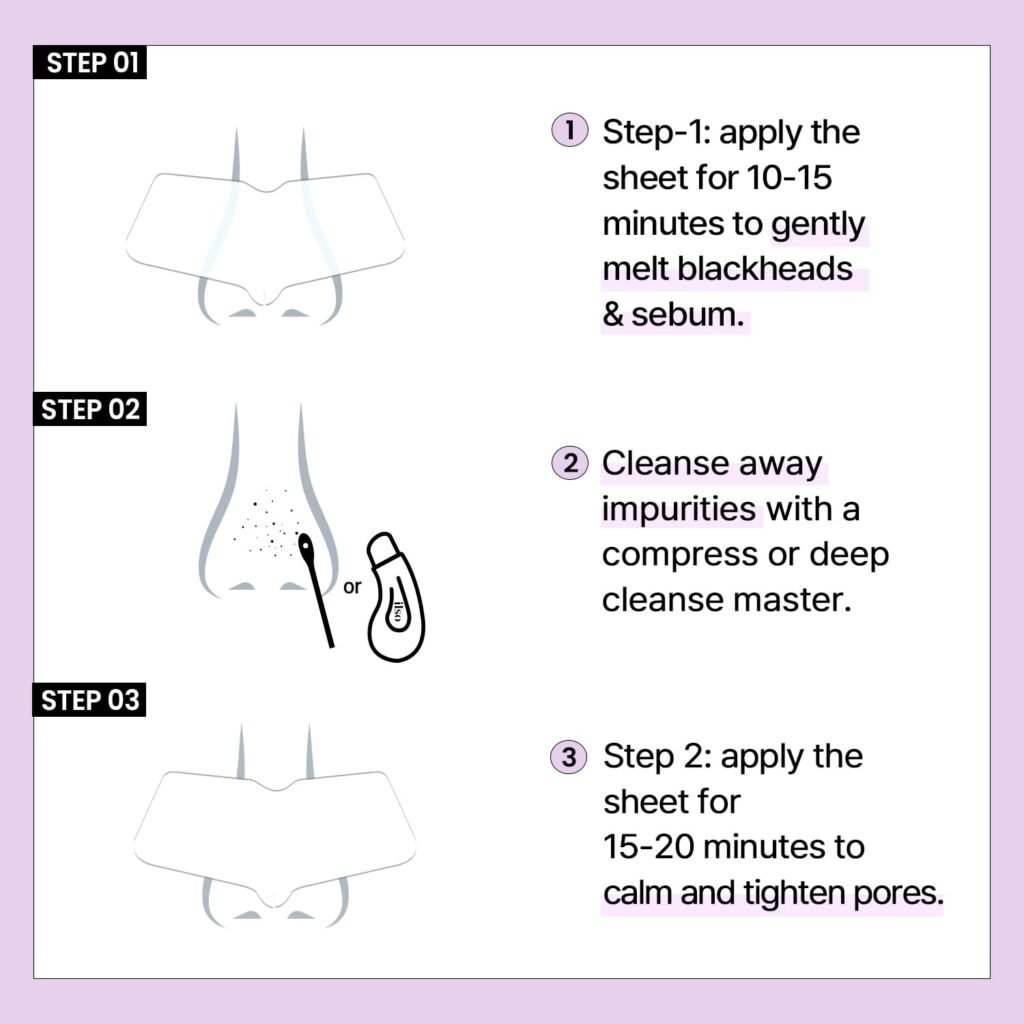 STEP 01

1 Step-1: apply the sheet for 10-15 minutes to gently melt blackheads & sebum.

STEP 02

or

ilso

2 Cleanse away impurities with a compress or deep cleanse master.

STEP 03

3 Step 2: apply the sheet for 15-20 minutes to calm and tighten pores.